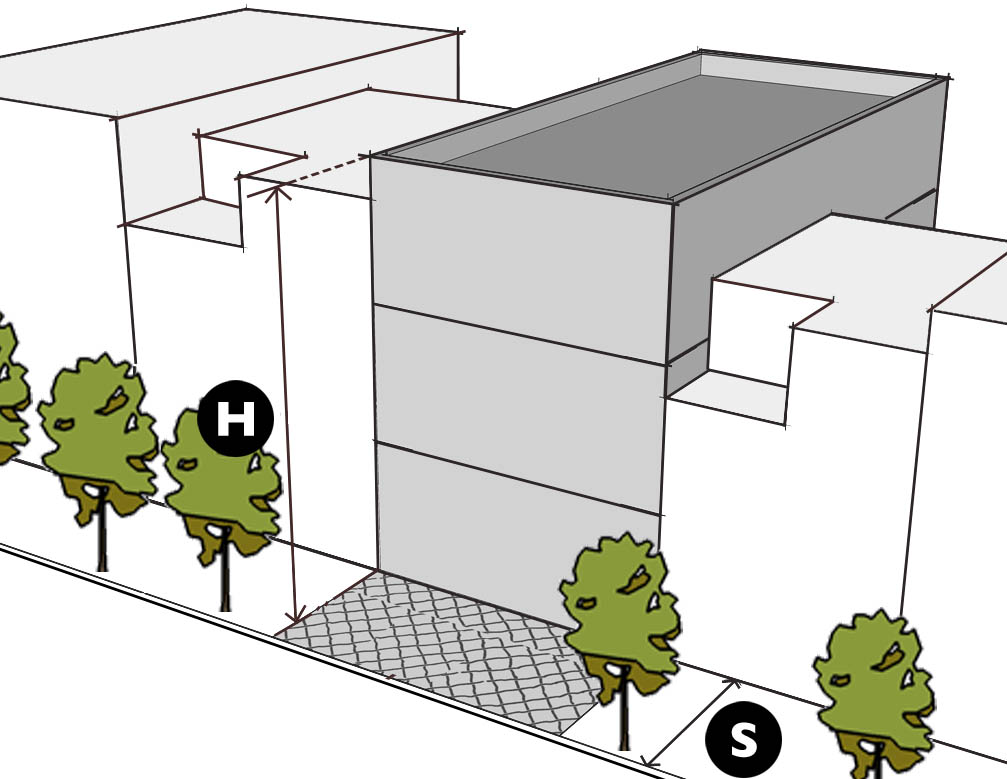 H

S